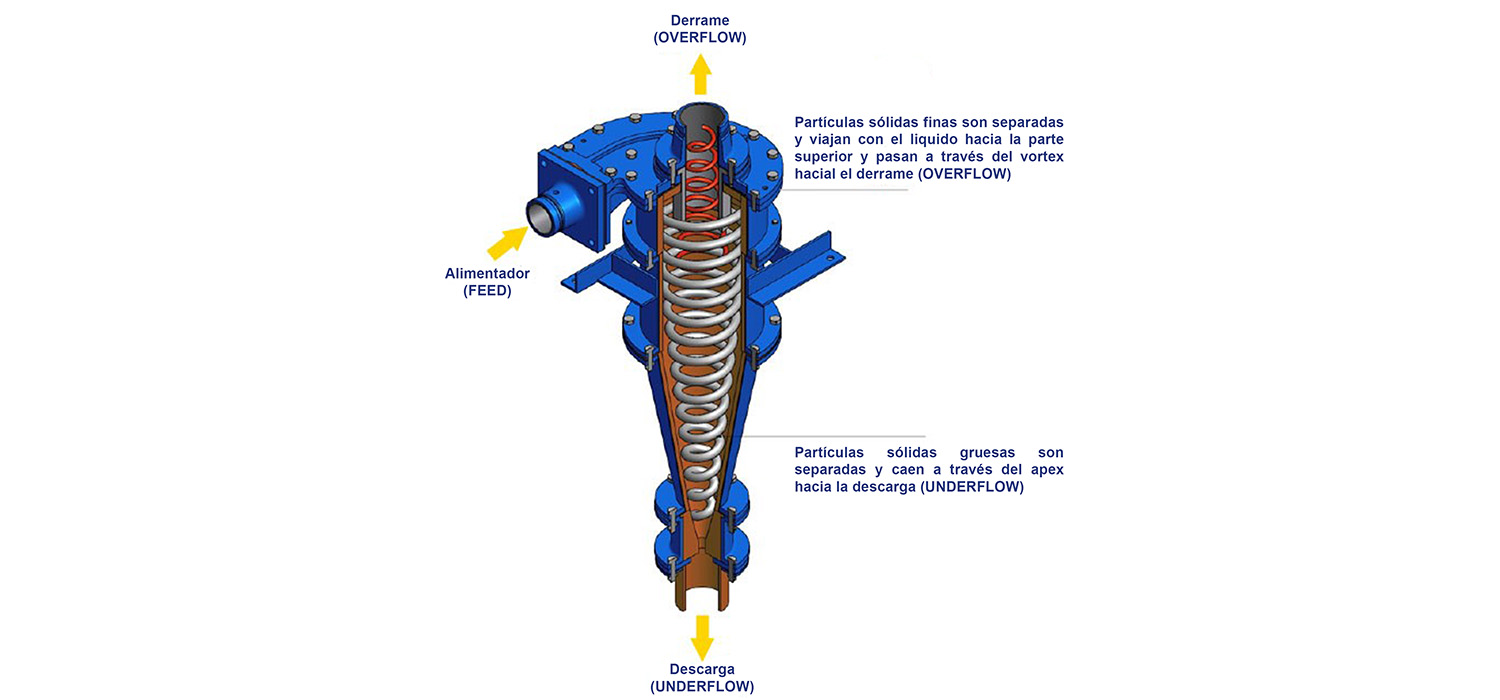 Derrame
(OVERFLOW)

Partículas sólidas finas son separadas y viajan con el liquido hacia la parte superior y pasan a través del vortex hacial el derrame (OVERFLOW)

Alimentador
(FEED)

Partículas sólidas gruesas son separadas y caen a través del apex hacia la descarga (UNDERFLOW)

Descarga
(UNDERFLOW)